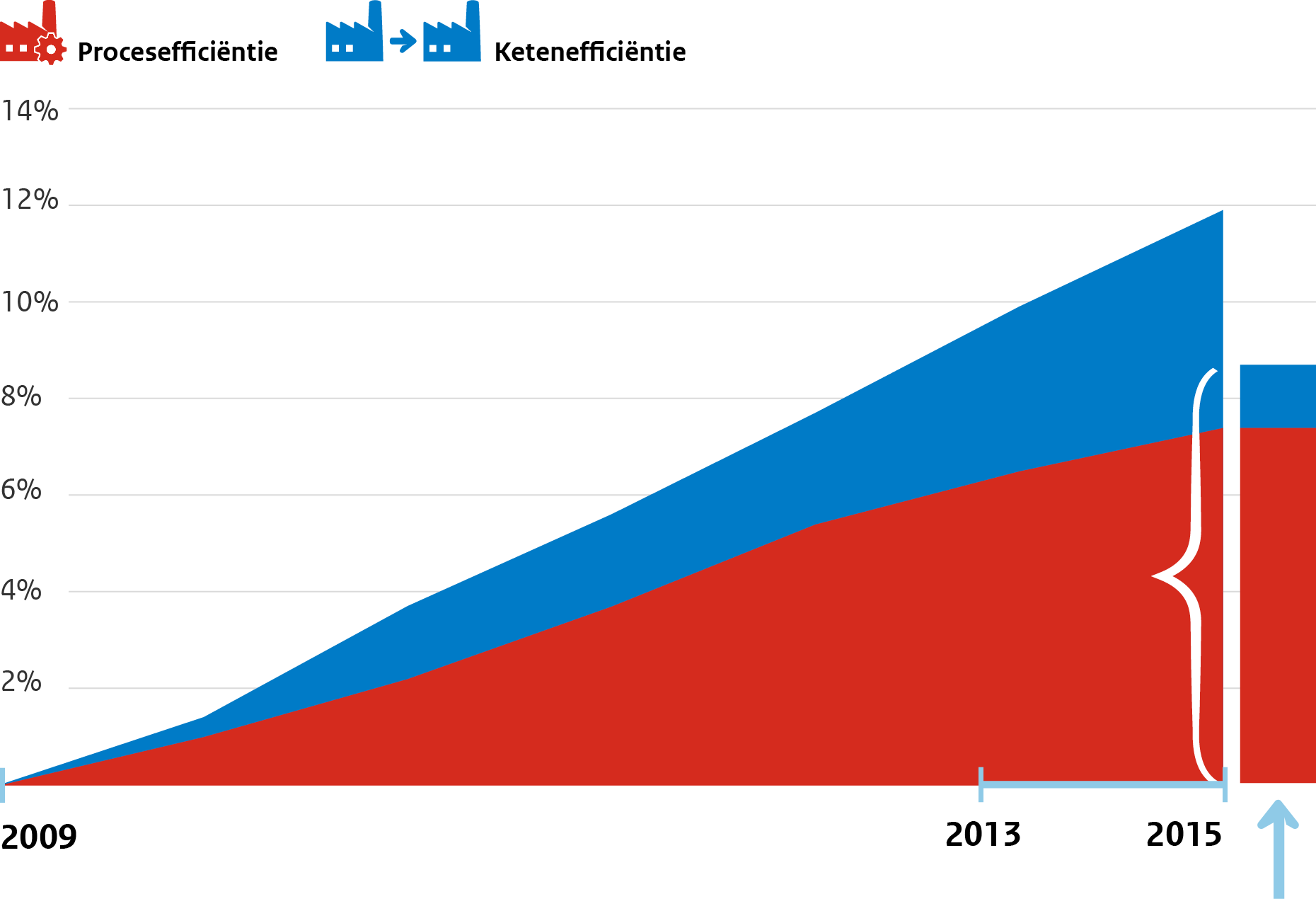 Procesefficiëntie

Ketenefficiëntie

14%

12%

10%

8%

6%

4%

2%

2009

2013

2015